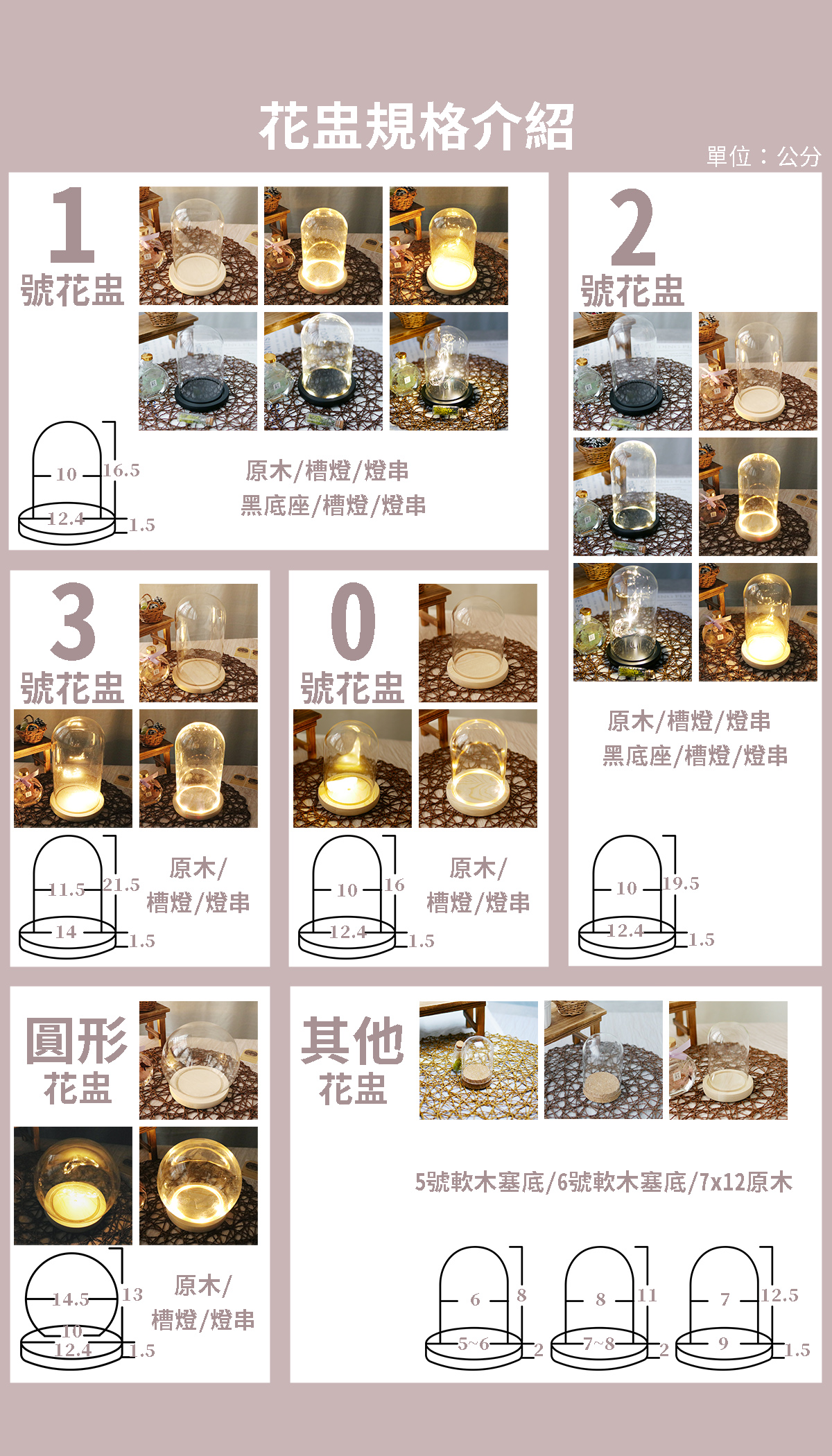 花盅規格介紹

單位：公分

1
號花盅

10
16.5
12.4
1.5

原木/槽燈/燈串
黑底座/槽燈/燈串

2
號花盅

原木/槽燈/燈串
黑底座/槽燈/燈串

10
19.5
12.4
1.5

3
號花盅

11.5
21.5
14
1.5

原木/
槽燈/燈串

0
號花盅

10
16
12.4
1.5

原木/
槽燈/燈串

圓形
花盅

14.5
13
10
12.4
1.5

原木/
槽燈/燈串

其他
花盅

5號軟木塞底/6號軟木塞底/7x12原木

6
8
5~6
2

8
11
7~8
2

7
12.5
9
1.5